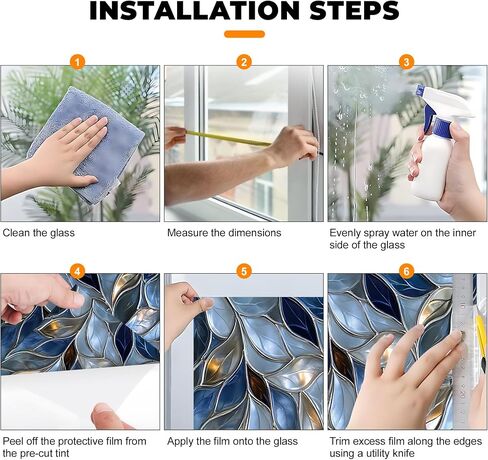 INSTALLATION STEPS

1
Clean the glass

2
Measure the dimensions

3
Evenly spray water on the inner side of the glass

4
Peel off the protective film from the pre-cut tint

5
Apply the film onto the glass

6
Trim excess film along the edges using a utility knife