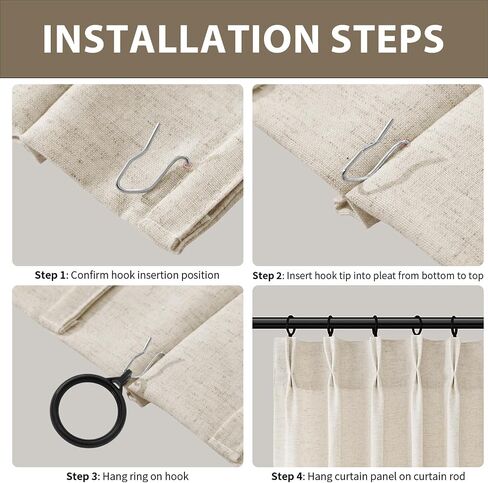 INSTALLATION STEPS

Step 1: Confirm hook insertion position

Step 2: Insert hook tip into pleat from bottom to top

Step 3: Hang ring on hook

Step 4: Hang curtain panel on curtain rod