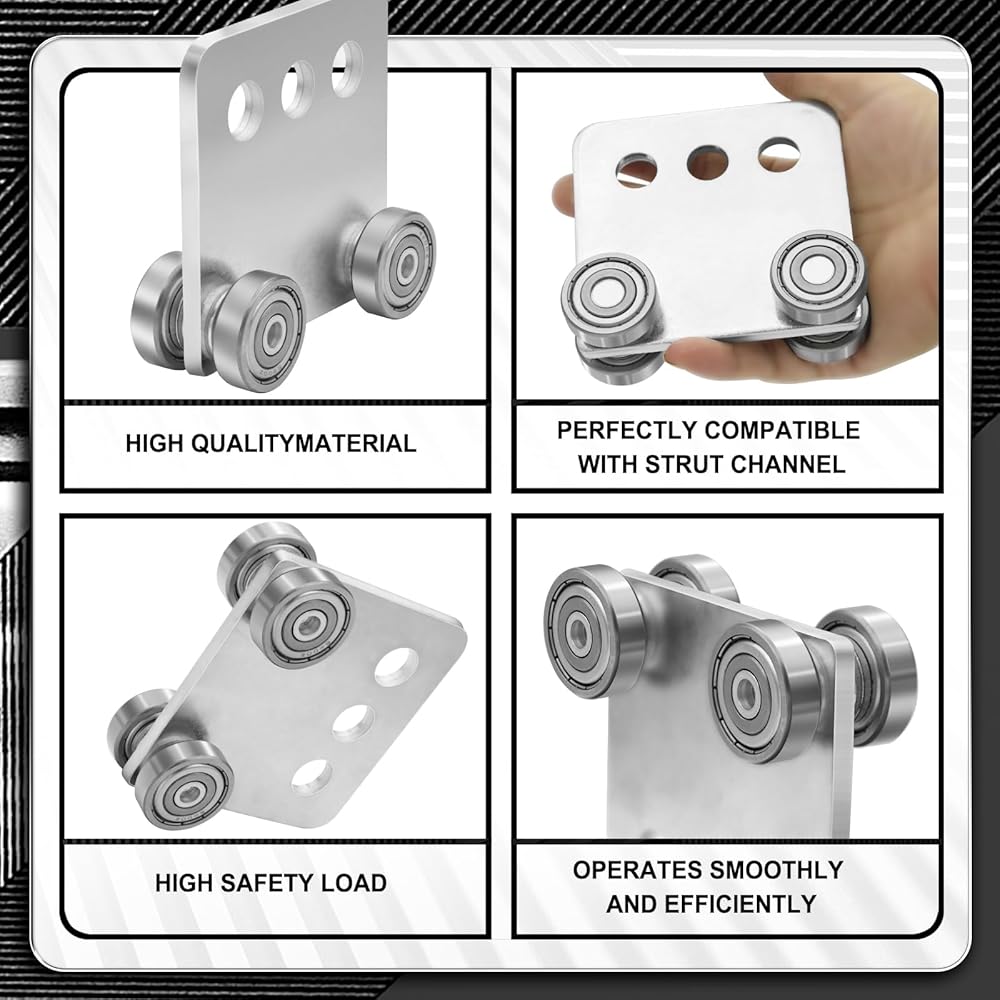 HIGH QUALITYMATERIAL

PERFECTLY COMPATIBLE WITH STRUT CHANNEL

HIGH SAFETY LOAD

OPERATES SMOOTHLY AND EFFICIENTLY