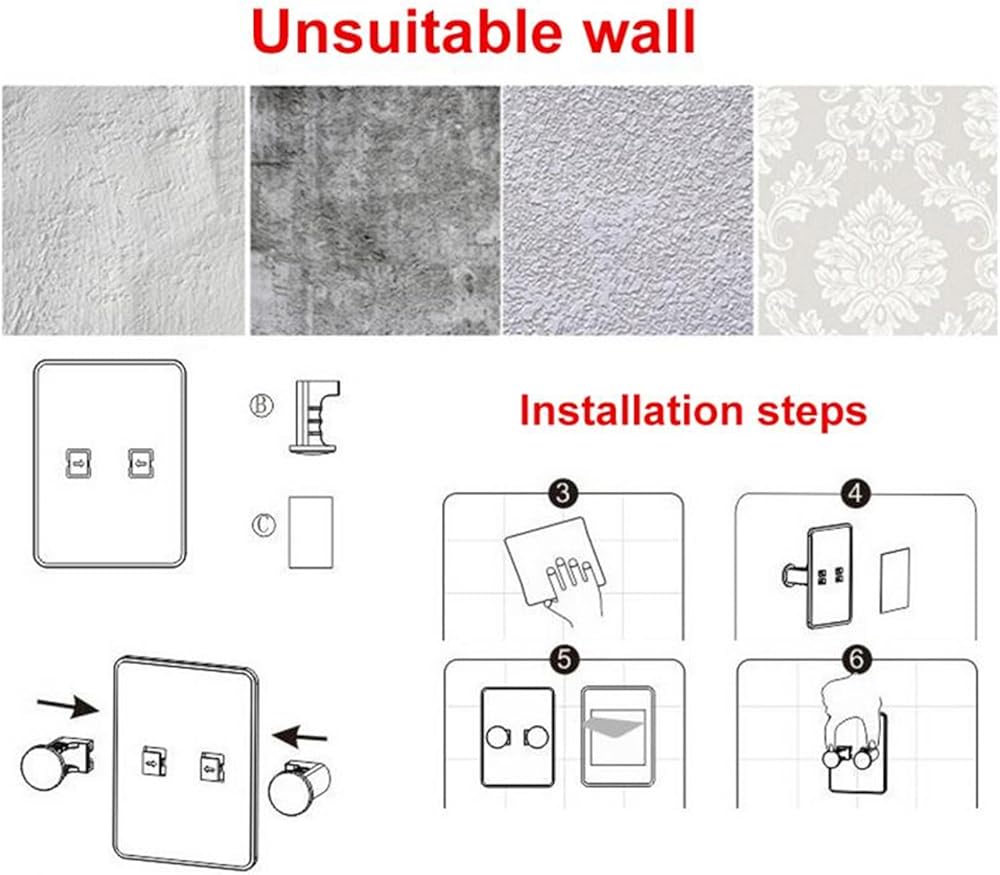 Unsuitable wall

Ⓑ

Ⓒ

Installation steps

3

4

5

6