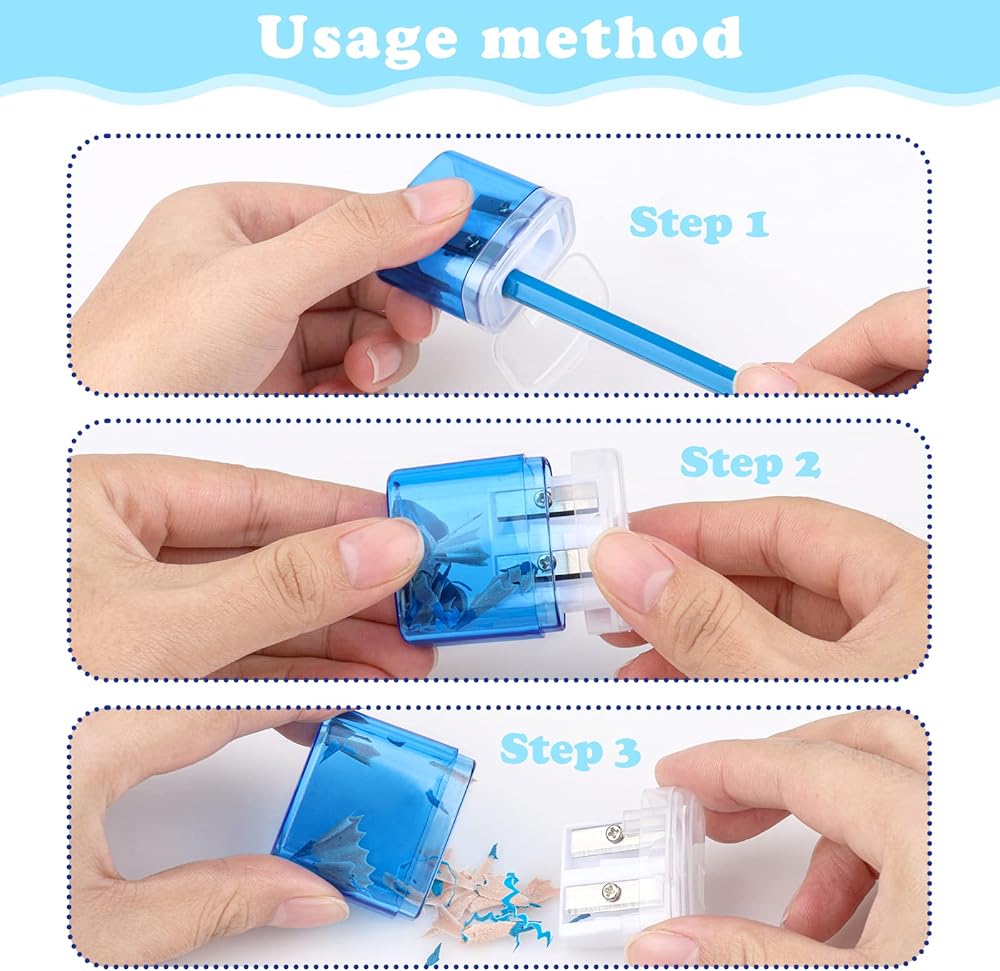 Usage method

Step 1

Step 2

Step 3