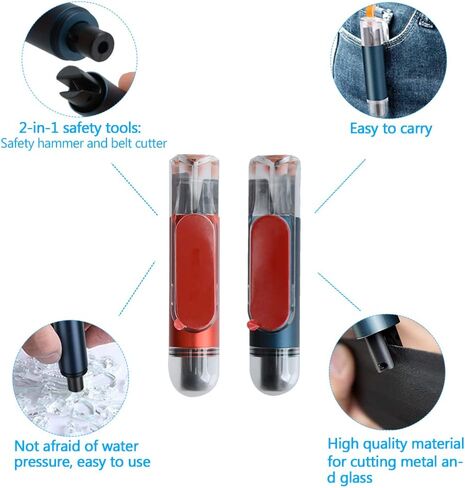 2-in-1 safety tools:
Safety hammer and belt cutter

Easy to carry

Not afraid of water pressure, easy to use

High quality material for cutting metal and glass