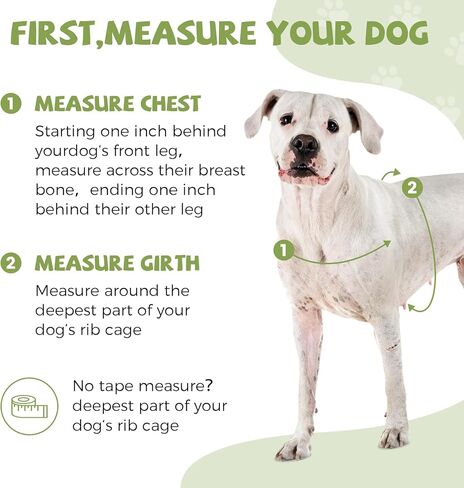 FIRST,MEASURE YOUR DOG

1 MEASURE CHEST

Starting one inch behind yourdog's front leg, measure across their breast bone, ending one inch behind their other leg

2 MEASURE GIRTH

Measure around the deepest part of your dog's rib cage

No tape measure? deepest part of your dog's rib cage

2

1