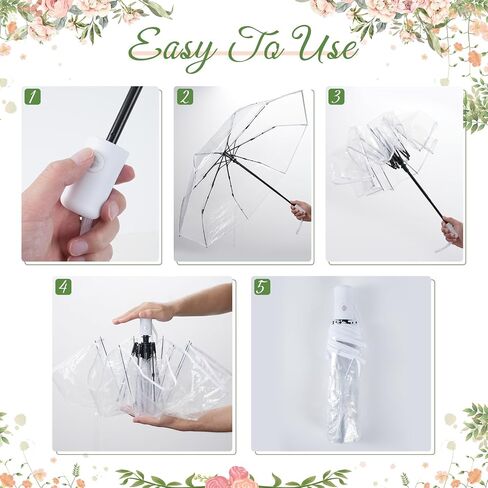 Easy To Use

1

2

3

4

5