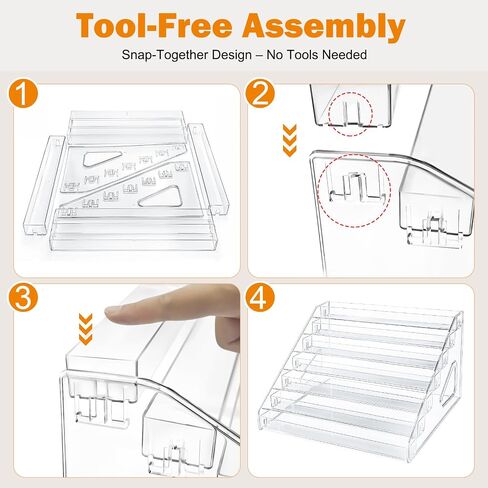 Tool-Free Assembly

Snap-Together Design – No Tools Needed

1

2

3

4