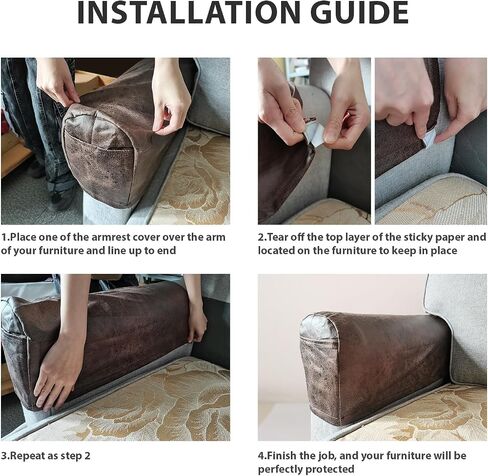 INSTALLATION GUIDE

1.Place one of the armrest cover over the arm of your furniture and line up to end

2.Tear off the top layer of the sticky paper and located on the furniture to keep in place

3.Repeat as step 2

4.Finish the job, and your furniture will be perfectly protected