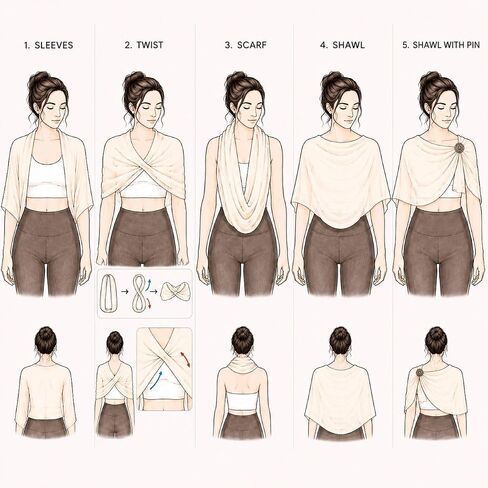 1. SLEEVES

2. TWIST

3. SCARF

4. SHAWL

5. SHAWL WITH PIN