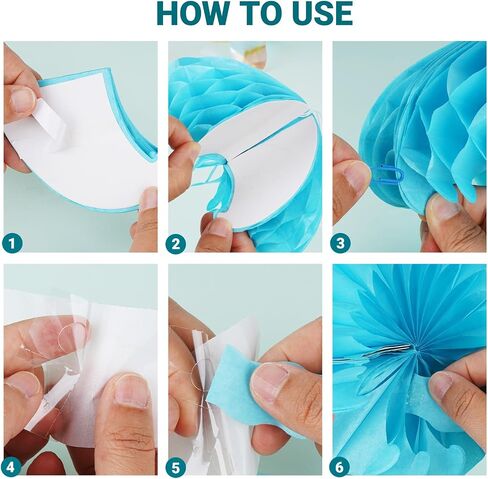 HOW TO USE

1

2

3

4

5

6