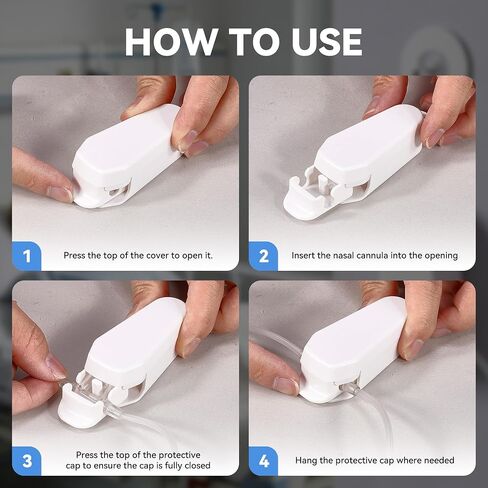 HOW TO USE

1
Press the top of the cover to open it.

2
Insert the nasal cannula into the opening

3
Press the top of the protective cap to ensure the cap is fully closed

4
Hang the protective cap where needed