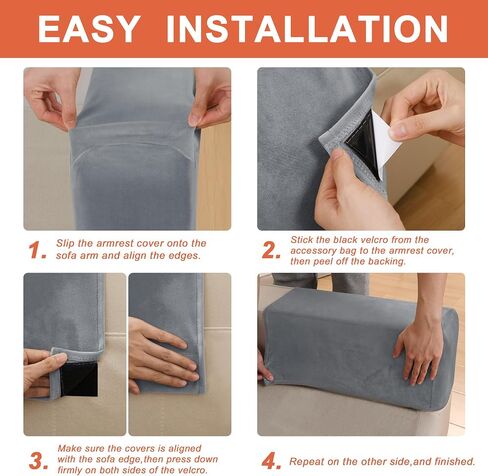 EASY INSTALLATION

1. Slip the armrest cover onto the sofa arm and align the edges.

2. Stick the black velcro from the accessory bag to the armrest cover, then peel off the backing.

3. Make sure the covers is aligned with the sofa edge,then press down firmly on both sides of the velcro.

4. Repeat on the other side,and finished.