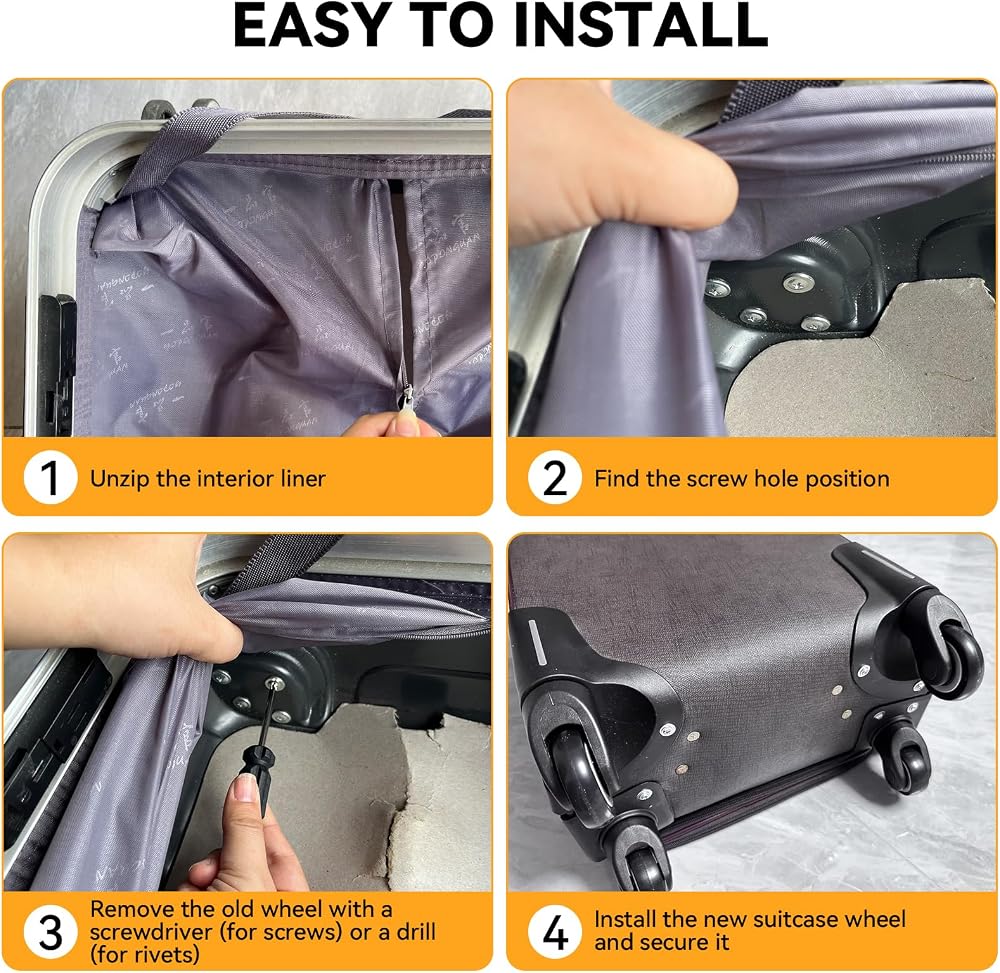 EASY TO INSTALL

1 Unzip the interior liner

2 Find the screw hole position

3 Remove the old wheel with a screwdriver (for screws) or a drill (for rivets)

4 Install the new suitcase wheel and secure it