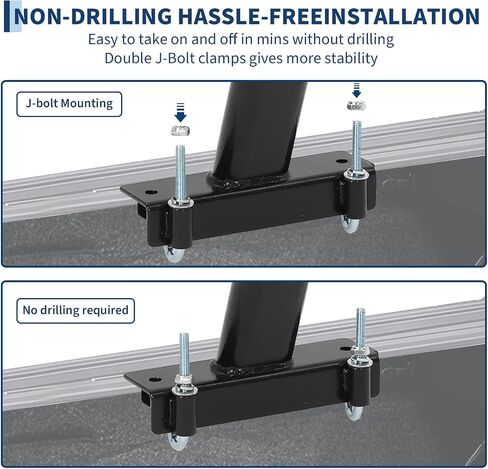 NON-DRILLING HASSLE-FREEINSTALLATION

Easy to take on and off in mins without drilling
Double J-Bolt clamps gives more stability

J-bolt Mounting

No drilling required