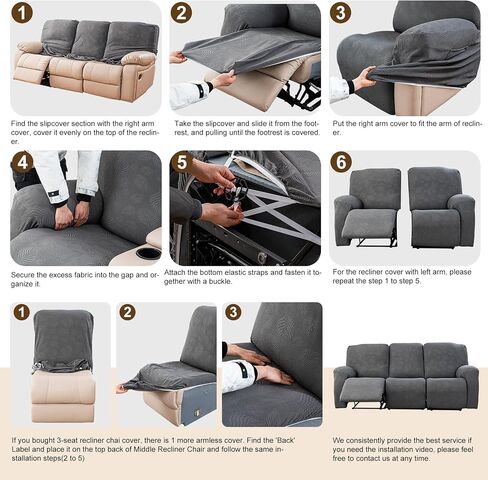 1

Find the slipcover section with the right arm cover, cover it evenly on the top of the recliner.

2

Take the slipcover and slide it from the footrest, and pulling until the footrest is covered.

3

Put the right arm cover to fit the arm of recliner.

4

Secure the excess fabric into the gap and organize it.

5

Attach the bottom elastic straps and fasten it together with a buckle.

6

For the recliner cover with left arm, please repeat the step 1 to step 5.

1

2

3

If you bought 3-seat recliner chai cover, there is 1 more armless cover. Find the 'Back' Label and place it on the top back of Middle Recliner Chair and follow the same installation steps(2 to 5)

We consistently provide the best service if you need the installation video, please feel free to contact us at any time.