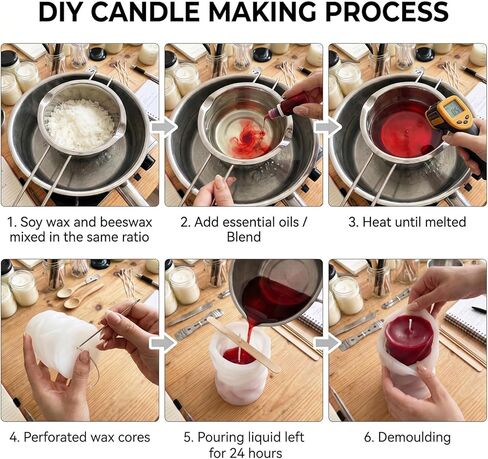 DIY CANDLE MAKING PROCESS

1. Soy wax and beeswax mixed in the same ratio

2. Add essential oils / Blend

3. Heat until melted

4. Perforated wax cores

5. Pouring liquid left for 24 hours

6. Demoulding