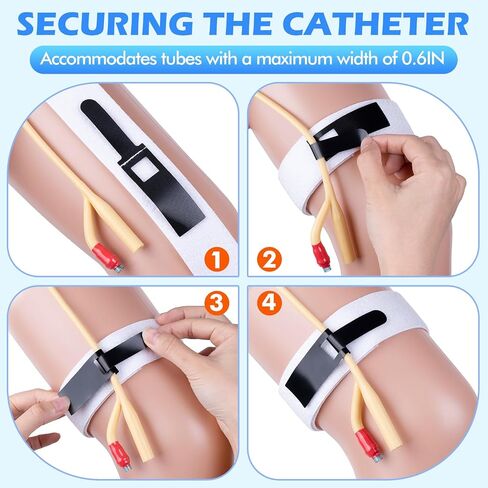 SECURING THE CATHETER

Accommodates tubes with a maximum width of 0.6IN

1

2

3

4