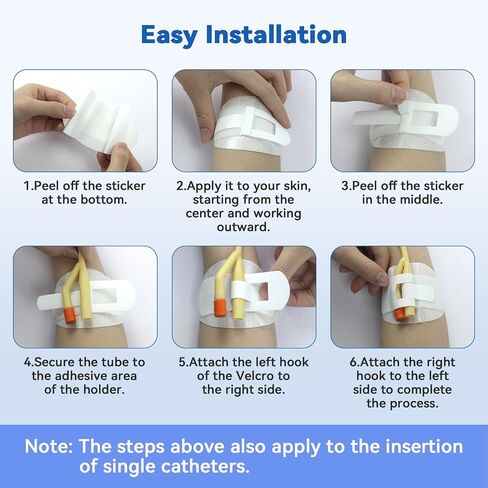 Easy Installation

1.Peel off the sticker at the bottom.

2.Apply it to your skin, starting from the center and working outward.

3.Peel off the sticker in the middle.

4.Secure the tube to the adhesive area of the holder.

5.Attach the left hook of the Velcro to the right side.

6.Attach the right hook to the left side to complete the process.

Note: The steps above also apply to the insertion of single catheters.