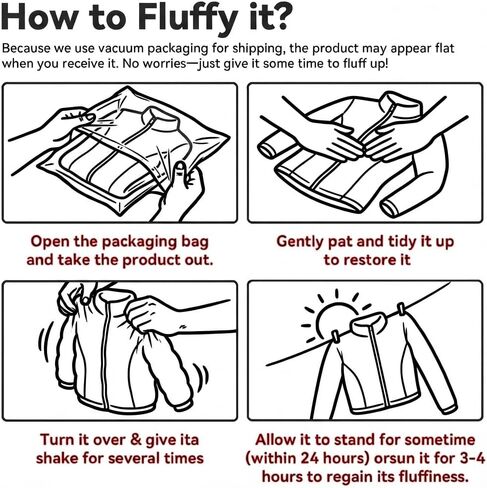 How to Fluffy it?

Because we use vacuum packaging for shipping, the product may appear flat when you receive it. No worries—just give it some time to fluff up!

Open the packaging bag and take the product out.

Gently pat and tidy it up to restore it

Turn it over & give ita shake for several times

Allow it to stand for sometime (within 24 hours) orsun it for 3-4 hours to regain its fluffiness.