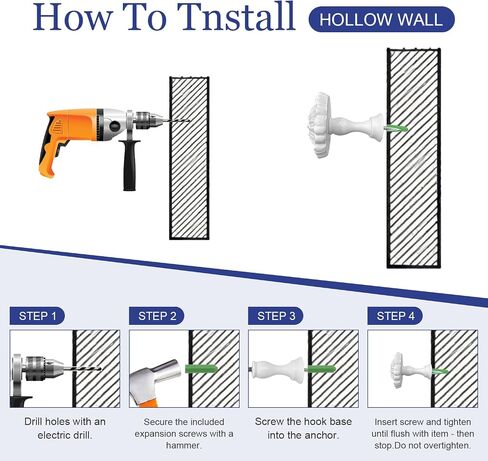 How To Tnstall HOLLOW WALL

STEP 1

Drill holes with an electric drill.

STEP 2

Secure the included expansion screws with a hammer.

STEP 3

Screw the hook base into the anchor.

STEP 4

Insert screw and tighten until flush with item - then stop.Do not overtighten.