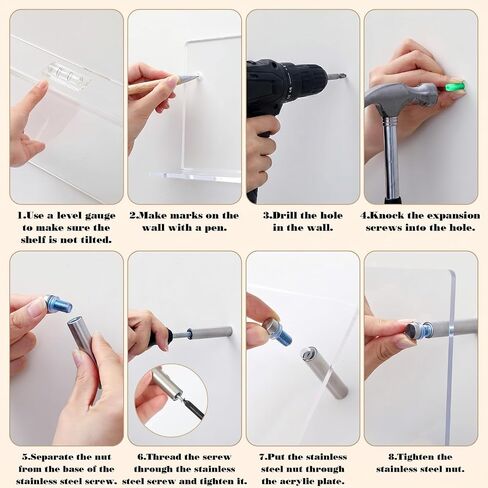 1.Use a level gauge to make sure the shelf is not tilted.

2.Make marks on the wall with a pen.

3.Drill the hole in the wall.

4.Knock the expansion screws into the hole.

5.Separate the nut from the base of the stainless steel screw.

6.Thread the screw through the stainless steel screw and tighten it.

7.Put the stainless steel nut through the acrylic plate.

8.Tighten the stainless steel nut.