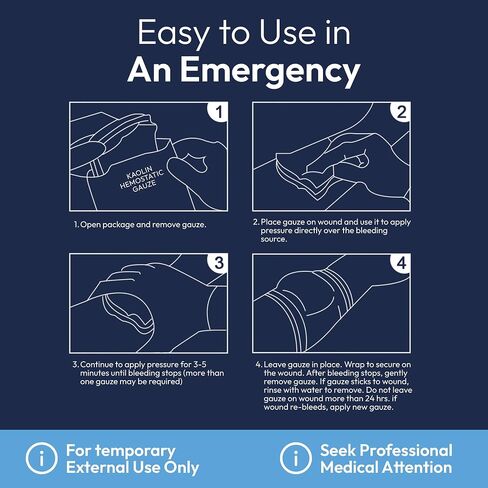 Easy to Use in
An Emergency

1

KAOLIN HEMOSTATIC GAUZE

1. Open package and remove gauze.

2

2. Place gauze on wound and use it to apply pressure directly over the bleeding source.

3

3. Continue to apply pressure for 3-5 minutes until bleeding stops (more than one gauze may be required)

4

4. Leave gauze in place. Wrap to secure on the wound. After bleeding stops, gently remove gauze. If gauze sticks to wound, rinse with water to remove. Do not leave gauze on wound more than 24 hrs. if wound re-bleeds, apply new gauze.

i For temporary External Use Only

i Seek Professional Medical Attention