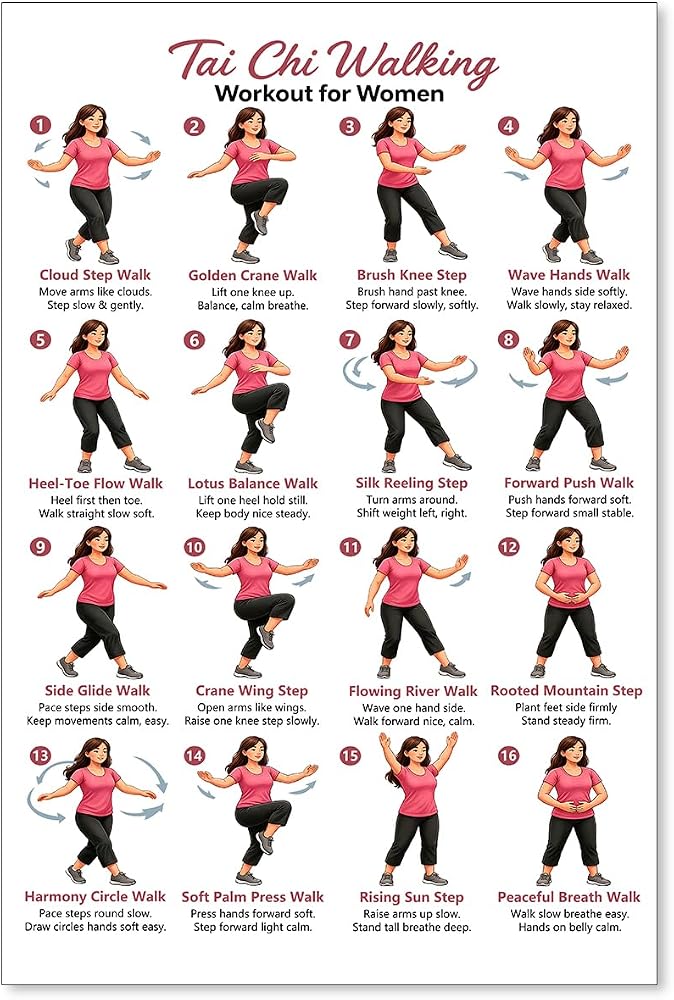 Tai Chi Walking
Workout for Women

1
Cloud Step Walk
Move arms like clouds. Step slow & gently.

2
Golden Crane Walk
Lift one knee up. Balance, calm breathe.

3
Brush Knee Step
Brush hand past knee. Step forward slowly, softly.

4
Wave Hands Walk
Wave hands side softly. Walk slowly, stay relaxed.

5
Heel-Toe Flow Walk
Heel first then toe. Walk straight slow soft.

6
Lotus Balance Walk
Lift one heel hold still. Keep body nice steady.

7
Silk Reeling Step
Turn arms around. Shift weight left, right.

8
Forward Push Walk
Push hands forward soft. Step forward small stable.

9
Side Glide Walk
Pace steps side smooth. Keep movements calm, easy.

10
Crane Wing Step
Open arms like wings. Raise one knee step slowly.

11
Flowing River Walk
Wave one hand side. Walk forward nice, calm.

12
Rooted Mountain Step
Plant feet side firmly Stand steady firm.

13
Harmony Circle Walk
Pace steps round slow. Draw circles hands soft easy.

14
Soft Palm Press Walk
Press hands forward soft. Step forward light calm.

15
Rising Sun Step
Raise arms up slow. Stand tall breathe deep.

16
Peaceful Breath Walk
Walk slow breathe easy. Hands on belly calm.