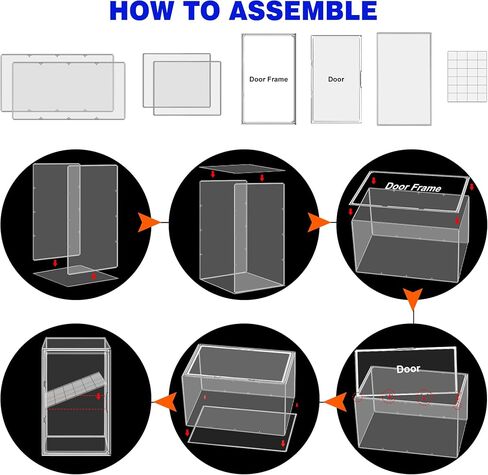 HOW TO ASSEMBLE

Door Frame

Door

Door Frame

Door