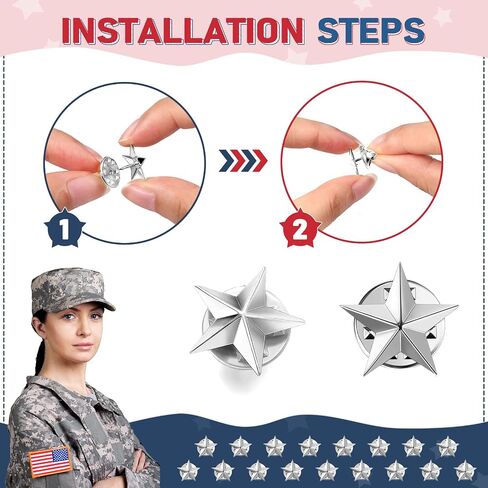 INSTALLATION STEPS

1

2