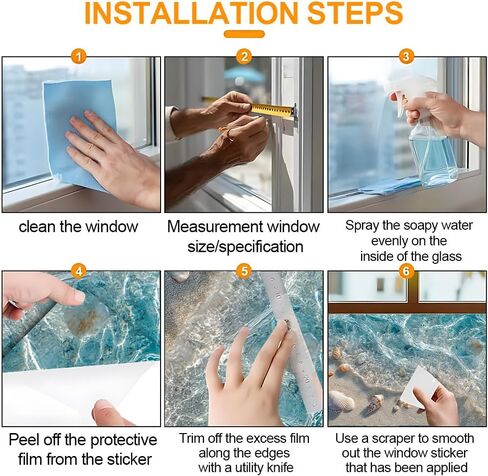 INSTALLATION STEPS

1

clean the window

2

Measurement window size/specification

3

Spray the soapy water evenly on the inside of the glass

4

Peel off the protective film from the sticker

5

Trim off the excess film along the edges with a utility knife

6

Use a scraper to smooth out the window sticker that has been applied