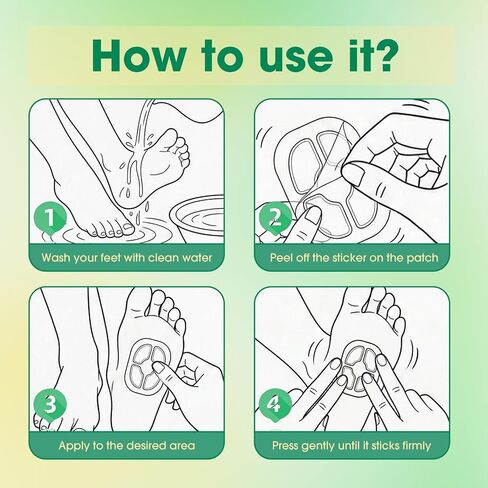 How to use it?

1
Wash your feet with clean water

2
Peel off the sticker on the patch

3
Apply to the desired area

4
Press gently until it sticks firmly