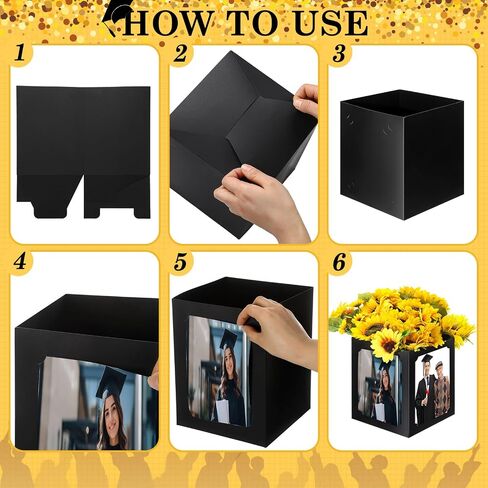 HOW TO USE

1

2

3

4

5

6