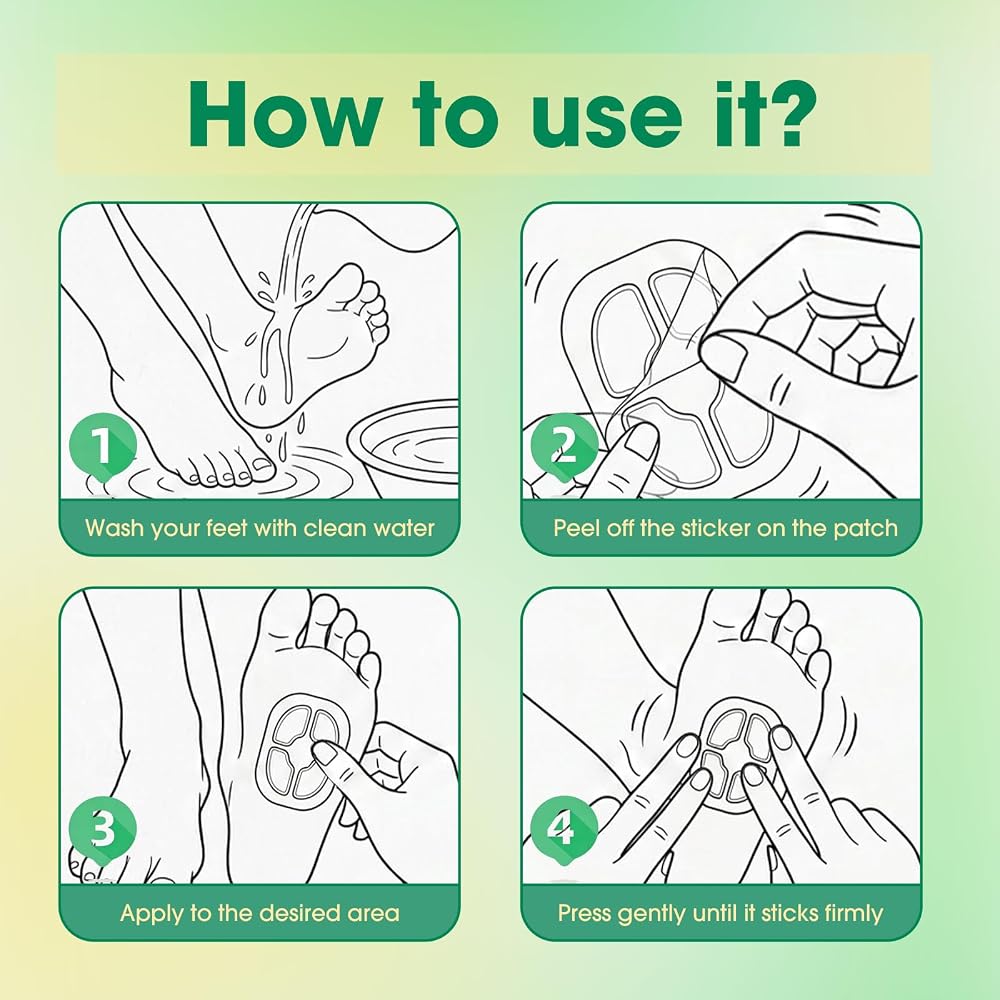 How to use it?

1
Wash your feet with clean water

2
Peel off the sticker on the patch

3
Apply to the desired area

4
Press gently until it sticks firmly