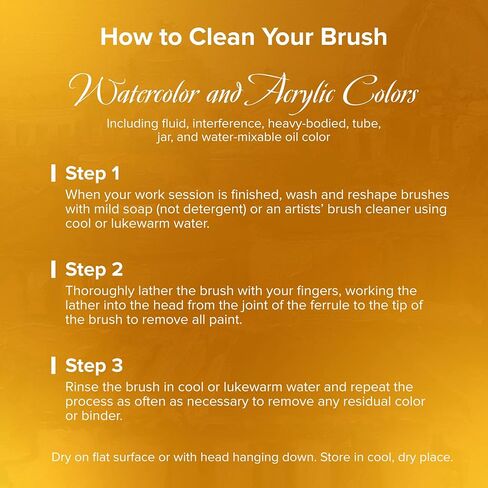 How to Clean Your Brush

Watercolor and Acrylic Colors

Including fluid, interference, heavy-bodied, tube, jar, and water-mixable oil color

Step 1
When your work session is finished, wash and reshape brushes with mild soap (not detergent) or an artists' brush cleaner using cool or lukewarm water.

Step 2
Thoroughly lather the brush with your fingers, working the lather into the head from the joint of the ferrule to the tip of the brush to remove all paint.

Step 3
Rinse the brush in cool or lukewarm water and repeat the process as often as necessary to remove any residual color or binder.

Dry on flat surface or with head hanging down. Store in cool, dry place.