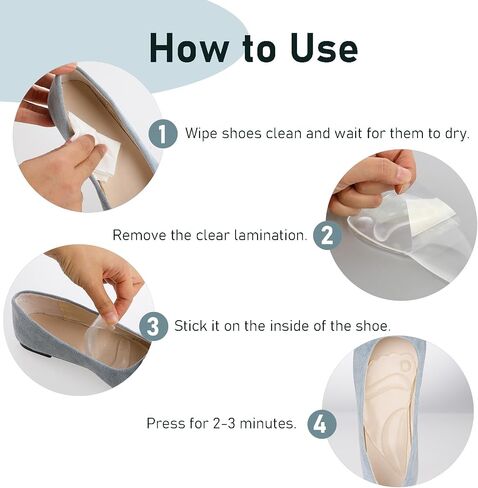 How to Use

1 Wipe shoes clean and wait for them to dry.

Remove the clear lamination. 2

3 Stick it on the inside of the shoe.

Press for 2-3 minutes. 4