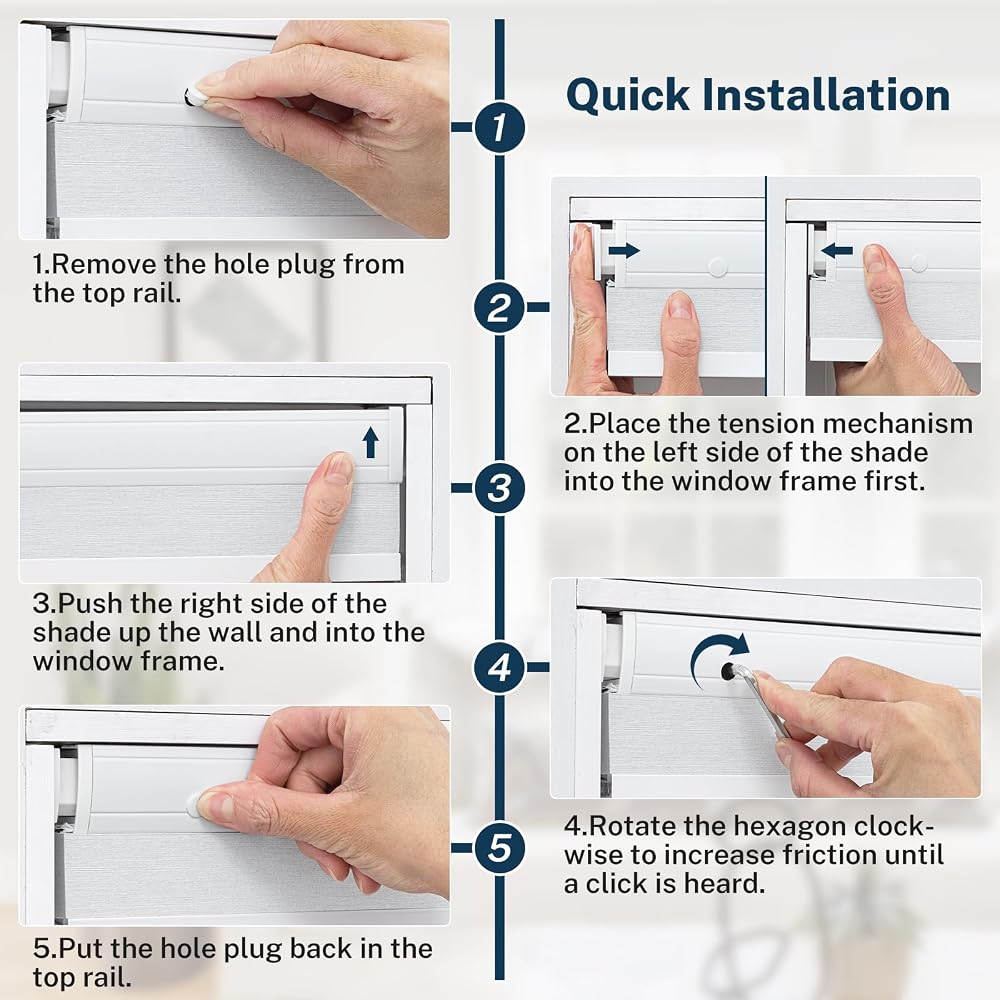 Quick Installation

1

1.Remove the hole plug from the top rail.

2

2.Place the tension mechanism on the left side of the shade into the window frame first.

3

3.Push the right side of the shade up the wall and into the window frame.

4

4.Rotate the hexagon clockwise to increase friction until a click is heard.

5

5.Put the hole plug back in the top rail.