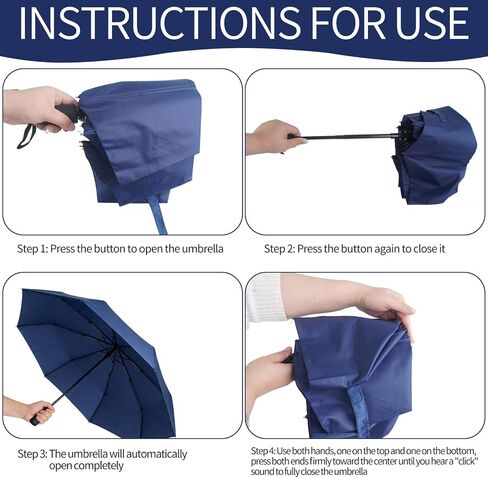 INSTRUCTIONS FOR USE

Step 1: Press the button to open the umbrella

Step 2: Press the button again to close it

Step 3: The umbrella will automatically open completely

Step 4: Use both hands, one on the top and one on the bottom, press both ends firmly toward the center until you hear a "click" sound to fully close the umbrella