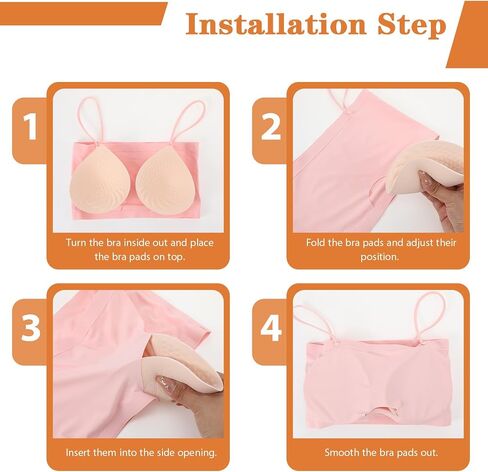 Installation Step

1

Turn the bra inside out and place the bra pads on top.

2

Fold the bra pads and adjust their position.

3

Insert them into the side opening.

4

Smooth the bra pads out.