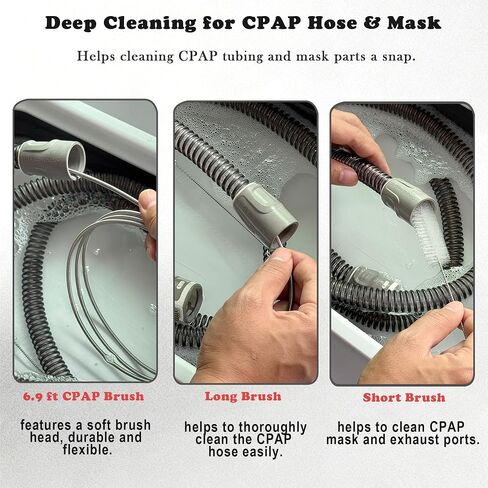 Deep Cleaning for CPAP Hose & Mask

Helps cleaning CPAP tubing and mask parts a snap.

6.9 ft CPAP Brush

features a soft brush head, durable and flexible.

Long Brush

helps to thoroughly clean the CPAP hose easily.

Short Brush

helps to clean CPAP mask and exhaust ports.