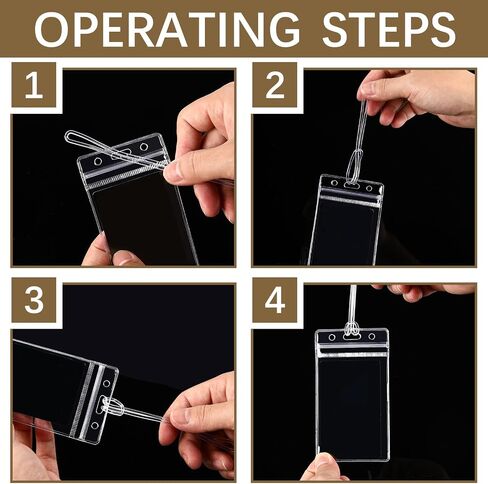 OPERATING STEPS

1

2

3

4