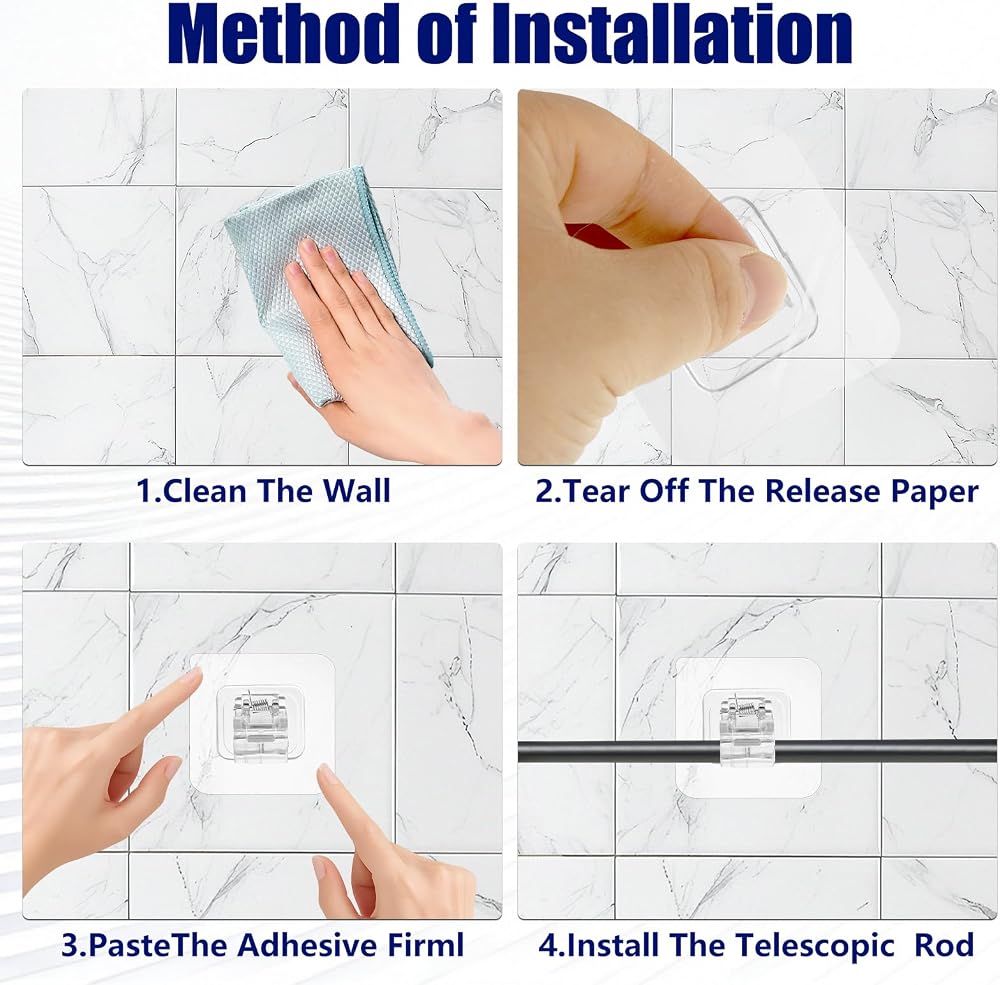 Method of Installation

1.Clean The Wall

2.Tear Off The Release Paper

3.PasteThe Adhesive Firml

4.Install The Telescopic Rod