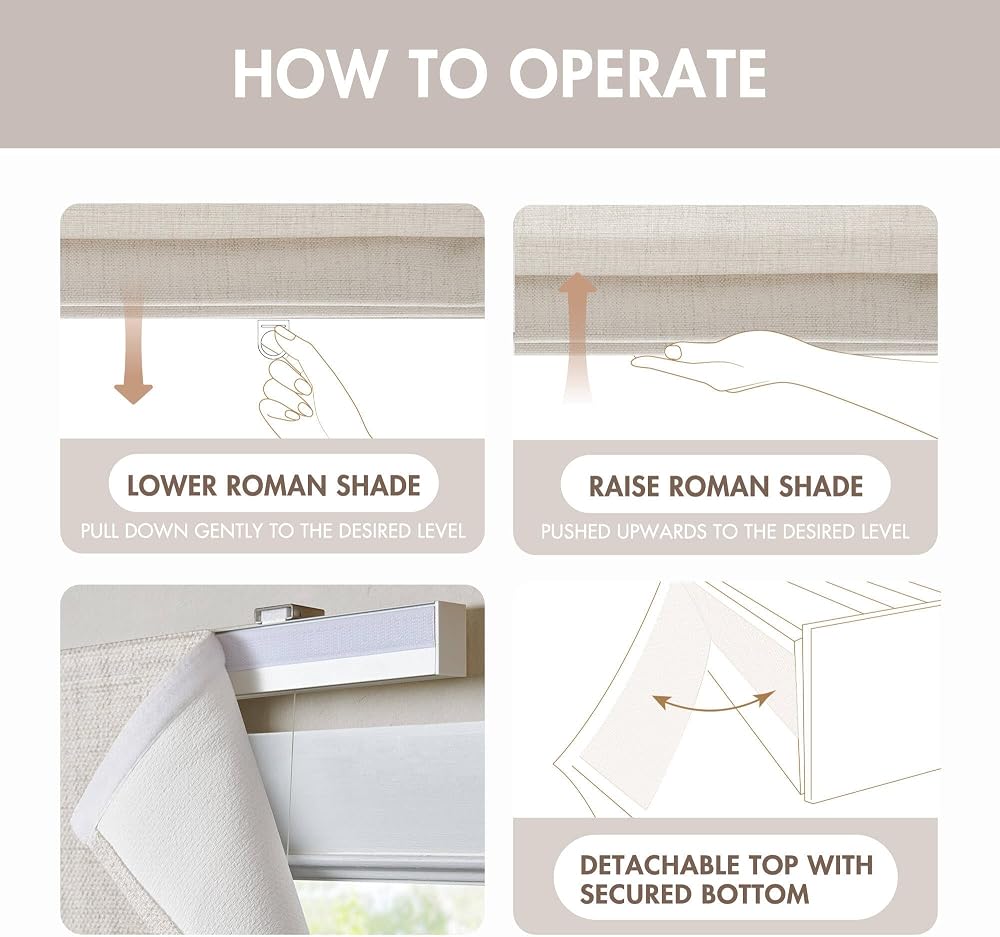 HOW TO OPERATE

LOWER ROMAN SHADE

PULL DOWN GENTLY TO THE DESIRED LEVEL

RAISE ROMAN SHADE

PUSHED UPWARDS TO THE DESIRED LEVEL

DETACHABLE TOP WITH SECURED BOTTOM