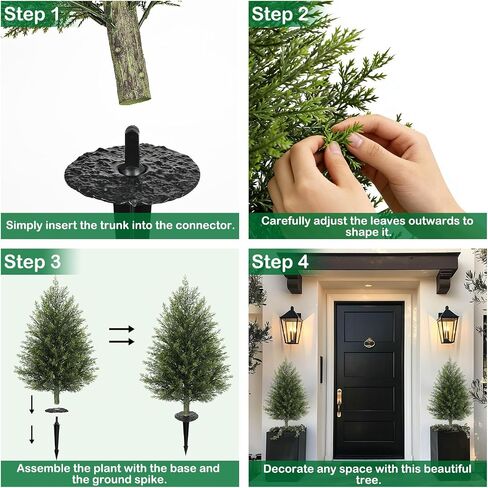 Step 1

Simply insert the trunk into the connector.

Step 2

Carefully adjust the leaves outwards to shape it.

Step 3

Assemble the plant with the base and the ground spike.

Step 4

Decorate any space with this beautiful tree.