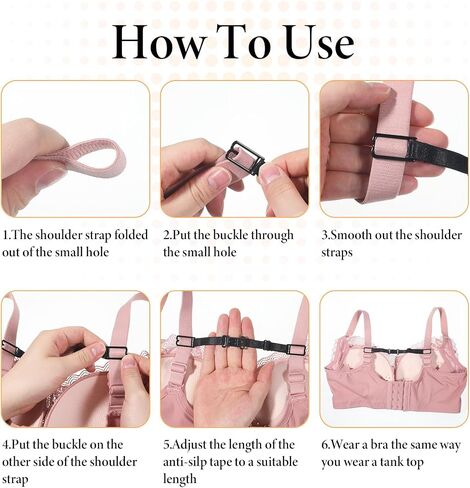 How To Use

1.The shoulder strap folded out of the small hole

2.Put the buckle through the small hole

3.Smooth out the shoulder straps

4.Put the buckle on the other side of the shoulder strap

5.Adjust the length of the anti-silp tape to a suitable length

6.Wear a bra the same way you wear a tank top