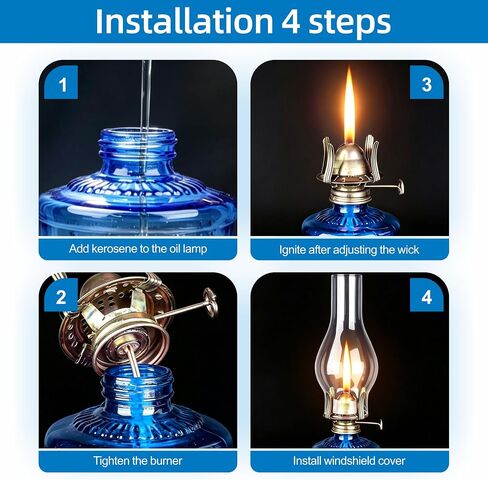 Installation 4 steps

1

Add kerosene to the oil lamp

3

Ignite after adjusting the wick

2

Tighten the burner

4

Install windshield cover