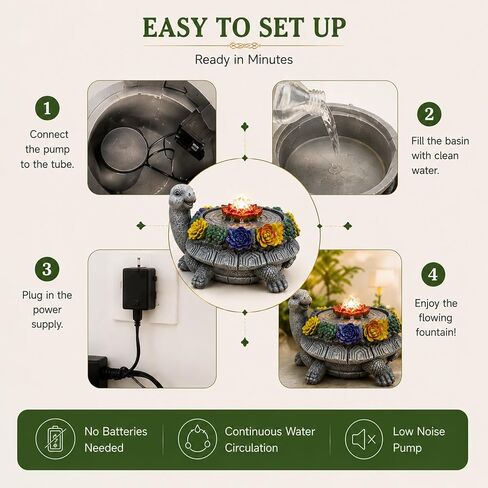 EASY TO SET UP

Ready in Minutes

1
Connect the pump to the tube.

2
Fill the basin with clean water.

3
Plug in the power supply.

4
Enjoy the flowing fountain!

No Batteries Needed

Continuous Water Circulation

Low Noise Pump