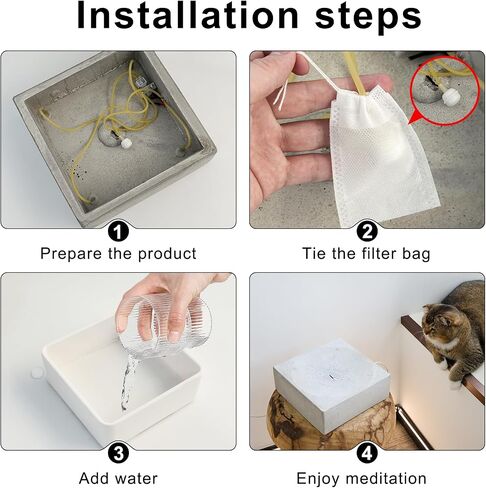 Installation steps

1
Prepare the product

2
Tie the filter bag

3
Add water

4
Enjoy meditation