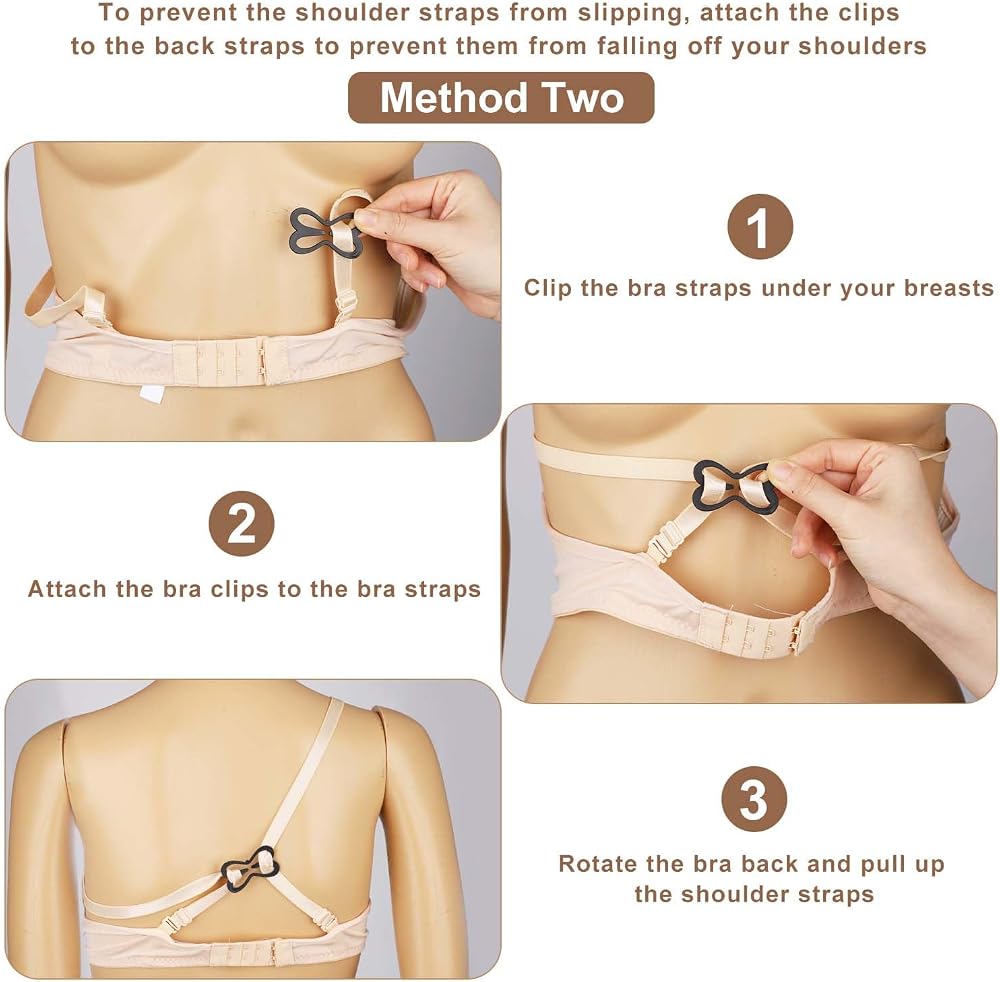 To prevent the shoulder straps from slipping, attach the clips to the back straps to prevent them from falling off your shoulders

Method Two

1

Clip the bra straps under your breasts

2

Attach the bra clips to the bra straps

3

Rotate the bra back and pull up the shoulder straps