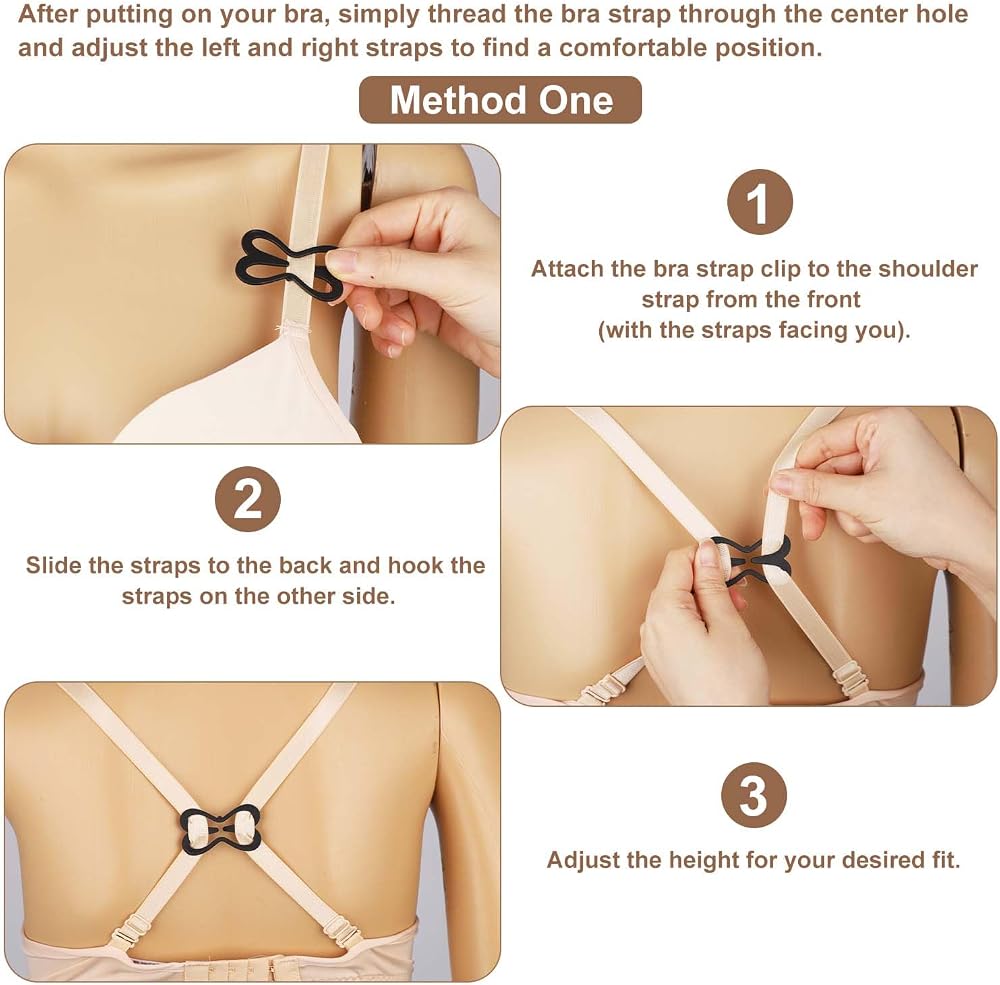 After putting on your bra, simply thread the bra strap through the center hole and adjust the left and right straps to find a comfortable position.

Method One

1

Attach the bra strap clip to the shoulder strap from the front (with the straps facing you).

2

Slide the straps to the back and hook the straps on the other side.

3

Adjust the height for your desired fit.