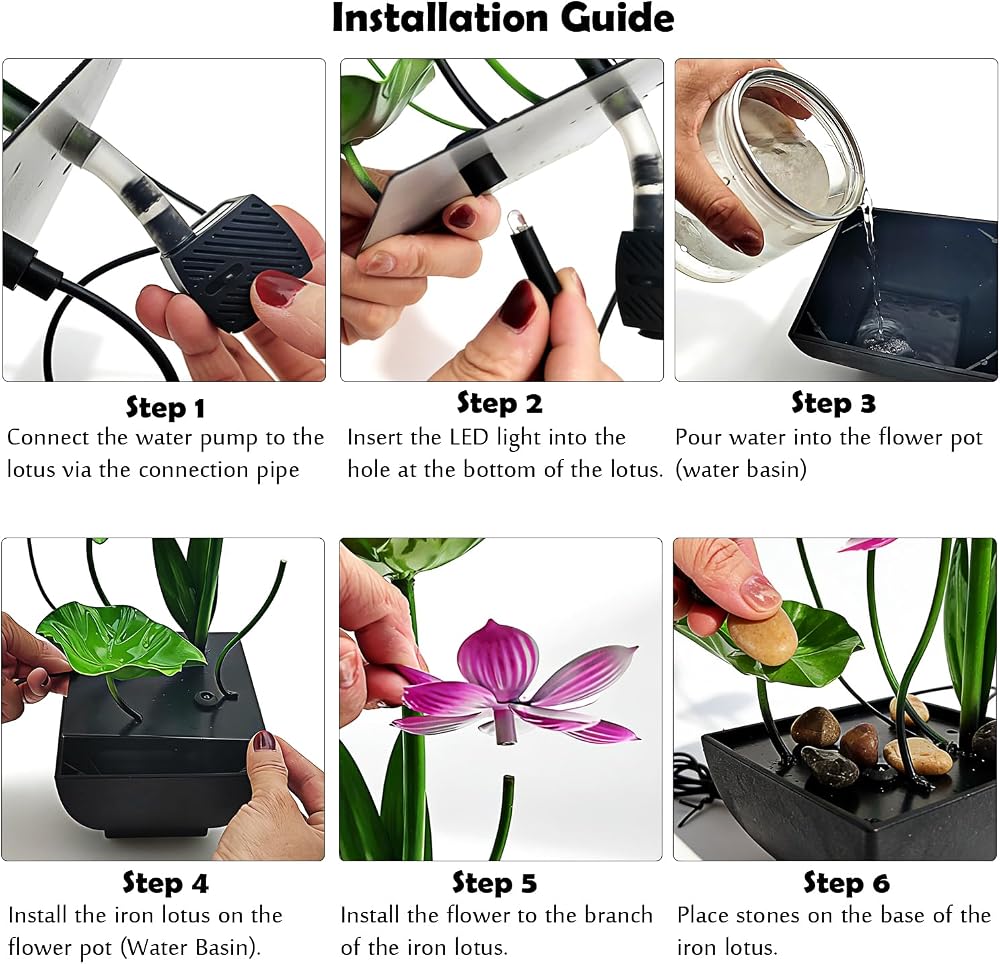 Installation Guide

Step 1
Connect the water pump to the lotus via the connection pipe

Step 2
Insert the LED light into the hole at the bottom of the lotus.

Step 3
Pour water into the flower pot (water basin)

Step 4
Install the iron lotus on the flower pot (Water Basin).

Step 5
Install the flower to the branch of the iron lotus.

Step 6
Place stones on the base of the iron lotus.