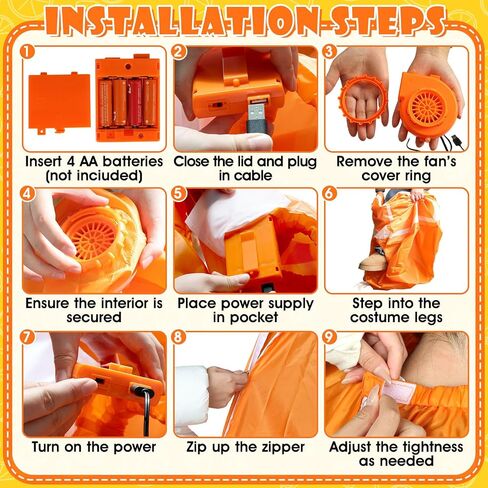 INSTALLATION STEPS

1
Insert 4 AA batteries (not inciuded)

2
Close the lid and plug in cable

3
Remove the fan's cover ring

4
Ensure the interior is secured

5
Place power supply in pocket

6
Step into the costume legs

7
Turn on the power

8
Zip up the zipper

9
Adjust the tightness as needed