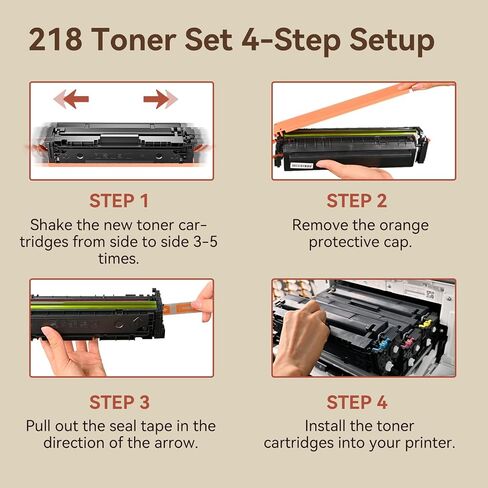 218 Toner Set 4-Step Setup

STEP 1
Shake the new toner cartridges from side to side 3-5 times.

STEP 2
Remove the orange protective cap.

STEP 3
Pull out the seal tape in the direction of the arrow.

STEP 4
Install the toner cartridges into your printer.